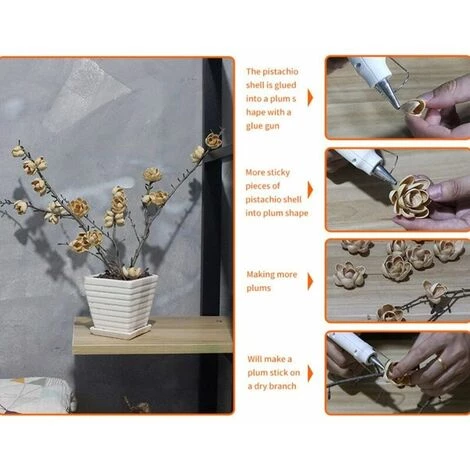 The pistachio shell is glued into a plum s hape with a glue gun

More sticky pieces of pistachio shell into plum shape

Making more plums

Will make a plum stick on a dry branch