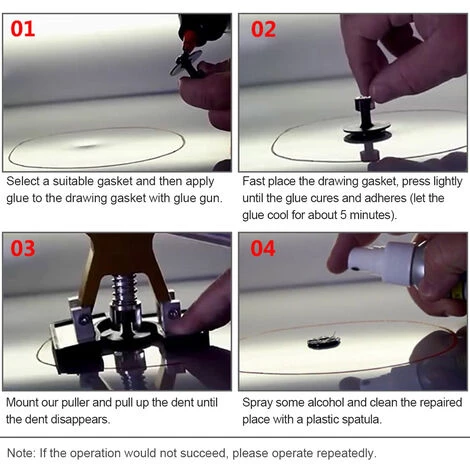 01

Select a suitable gasket and then apply glue to the drawing gasket with glue gun.

02

Fast place the drawing gasket, press lightly until the glue cures and adheres (let the glue cool for about 5 minutes).

03

Mount our puller and pull up the dent until the dent disappears.

04

Spray some alcohol and clean the repaired place with a plastic spatula.

Note: If the operation would not succeed, please operate repeatedly.