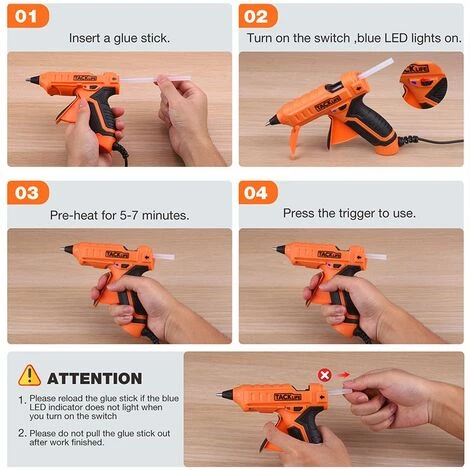 01

Insert a glue stick.

TACKLIFE

02

Turn on the switch ,blue LED lights on.

TACKLIFE

TACKLIFE

03

Pre-heat for 5-7 minutes.

TACKLIFE

04

Press the trigger to use.

TACKLIFE

ATTENTION

1. Please reload the glue stick if the blue LED indicator does not light when you turn on the switch

2. Please do not pull the glue stick out after work finished.

TACKLIFE