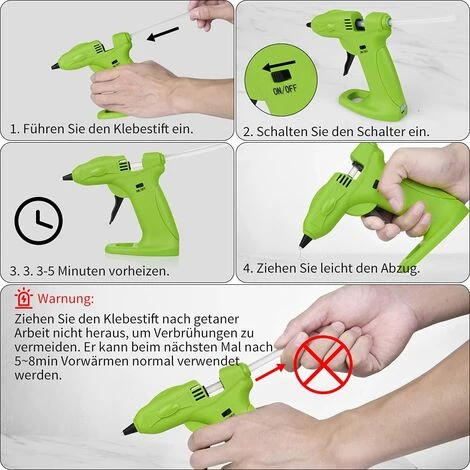 1. Führen Sie den Klebestift ein.

ON/OFF

2. Schalten Sie den Schalter ein.

3. 3. 3-5 Minuten vorheizen.

4. Ziehen Sie leicht den Abzug.

Warnung:

Ziehen Sie den Klebestift nach getaner Arbeit nicht heraus, um Verbrühungen zu vermeiden. Er kann beim nächsten Mal nach 5~8min Vorwärmen normal verwendet werden.