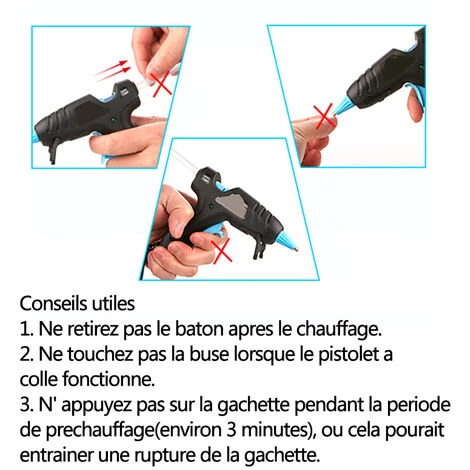 Conseils utiles
1. Ne retirez pas le baton apres le chauffage.
2. Ne touchez pas la buse lorsque le pistolet a colle fonctionne.
3. N' appuyez pas sur la gachette pendant la periode de prechauffage(environ 3 minutes), ou cela pourait entrainer une rupture de la gachette.