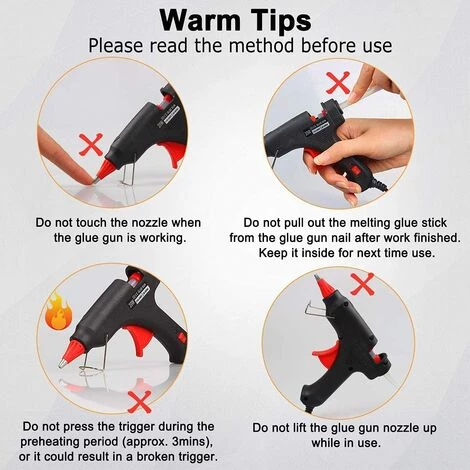 Warm Tips
Please read the method before use

Do not touch the nozzle when the glue gun is working.

Do not pull out the melting glue stick from the glue gun nail after work finished. Keep it inside for next time use.

Do not press the trigger during the preheating period (approx. 3mins), or it could result in a broken trigger.

Do not lift the glue gun nozzle up while in use.