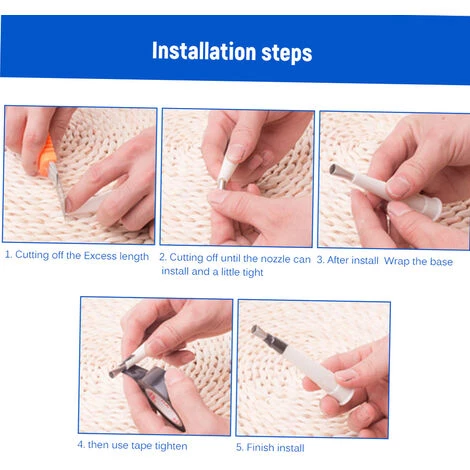 Installation steps

1. Cutting off the Excess length

2. Cutting off until the nozzle can install and a little tight

3. After install  Wrap the base

4. then use tape tighten

5. Finish install