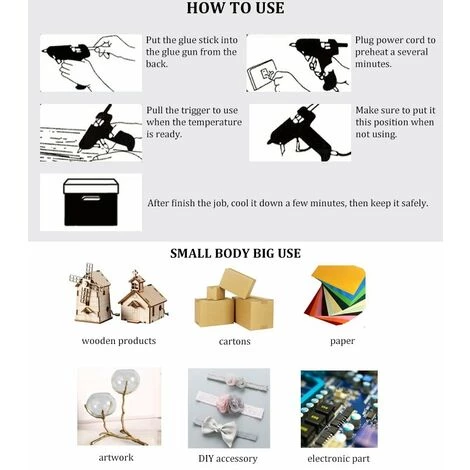 HOW TO USE

Put the glue stick into the glue gun from the back.

Plug power cord to preheat a several minutes.

Pull the trigger to use when the temperature is ready.

Make sure to put it this position when not using.

After finish the job, cool it down a few minutes, then keep it safely.

SMALL BODY BIG USE

wooden products

cartons

paper

artwork

DIY accessory

electronic part